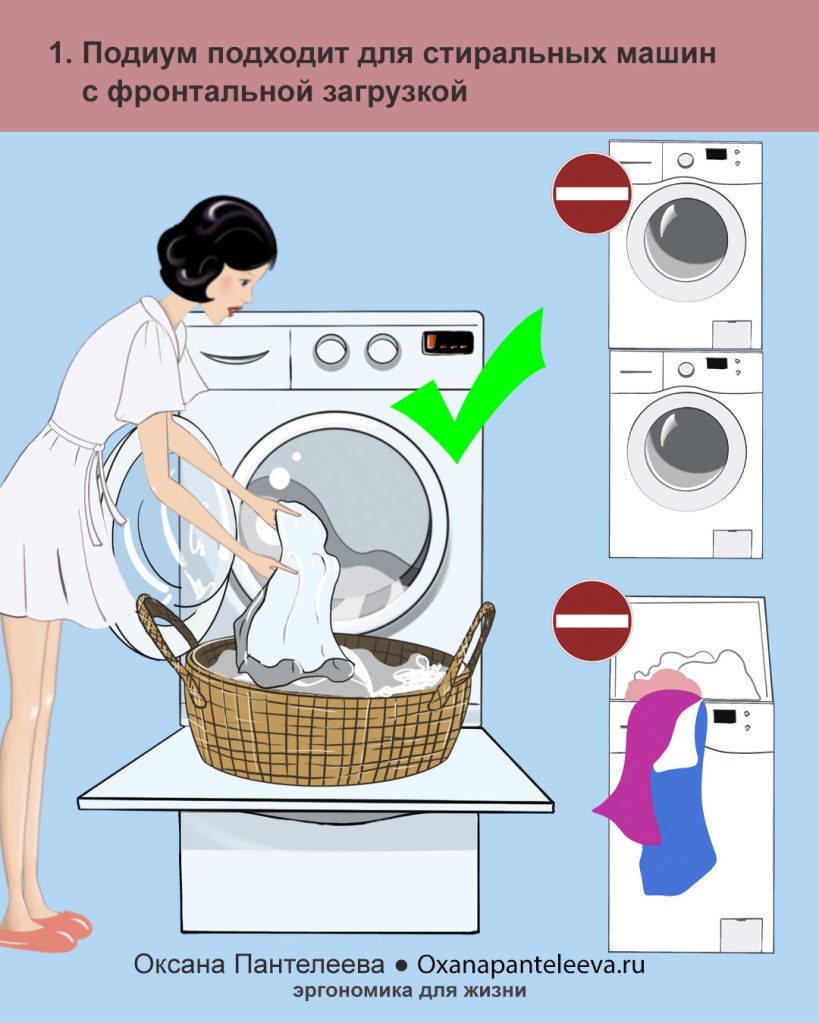 1. Подиум подходит для стиральных машин с фронтальной загрузкой

Оксана Пантелеева ● Oxanapanteleeva.ru
эргономика для жизни