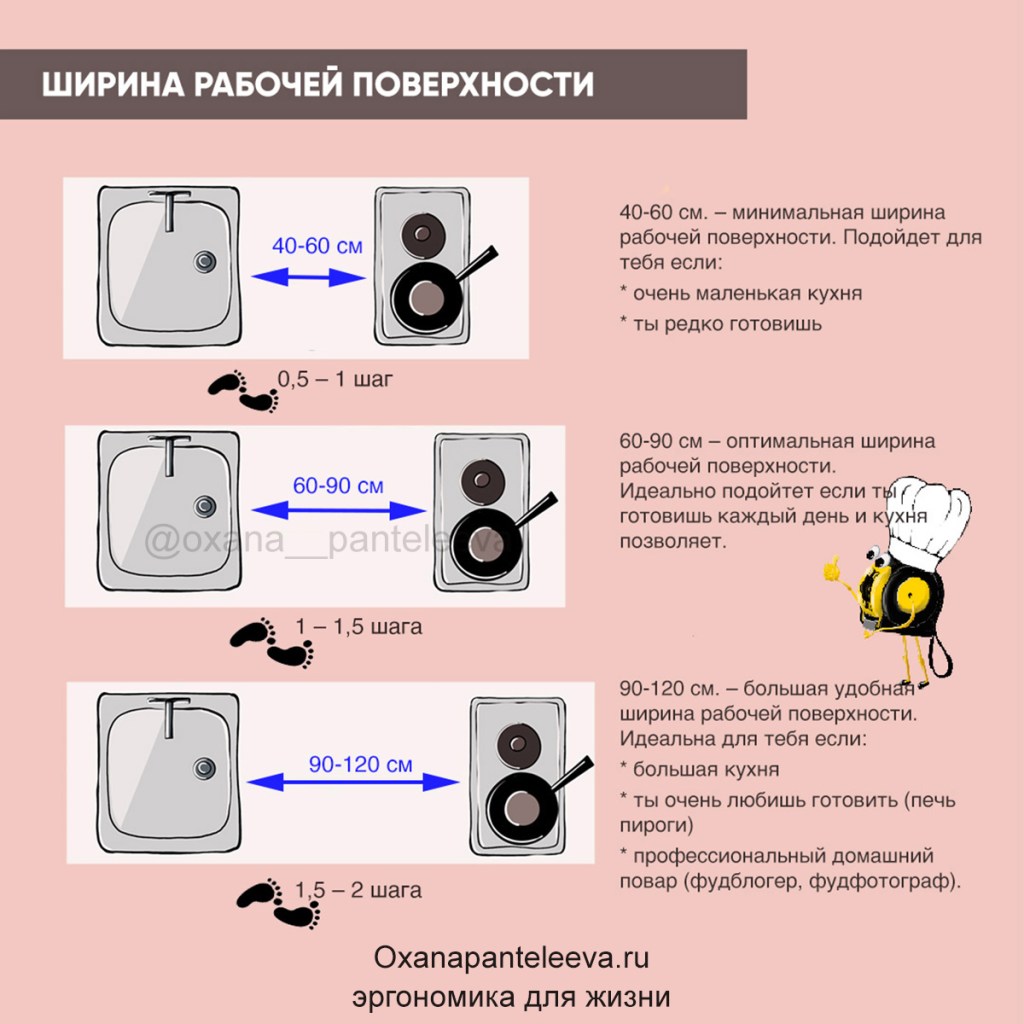 ШИРИНА РАБОЧЕЙ ПОВЕРХНОСТИ

40-60 см

0,5 – 1 шаг

40-60 см. – минимальная ширина рабочей поверхности. Подойдет для тебя если:

* очень маленькая кухня

* ты редко готовишь

60-90 см

@oxana__panteleeva

1 – 1,5 шага

60-90 см – оптимальная ширина рабочей поверхности. Идеально подойтет если ты готовишь каждый день и кухня позволяет.

90-120 см

1,5 – 2 шага

90-120 см. – большая удобная ширина рабочей поверхности. Идеальна для тебя если:

* большая кухня

* ты очень любишь готовить (печь пироги)

* профессиональный домашний повар (фудблогер, фудфотограф).

Oxanapanteleeva.ru
эргономика для жизни