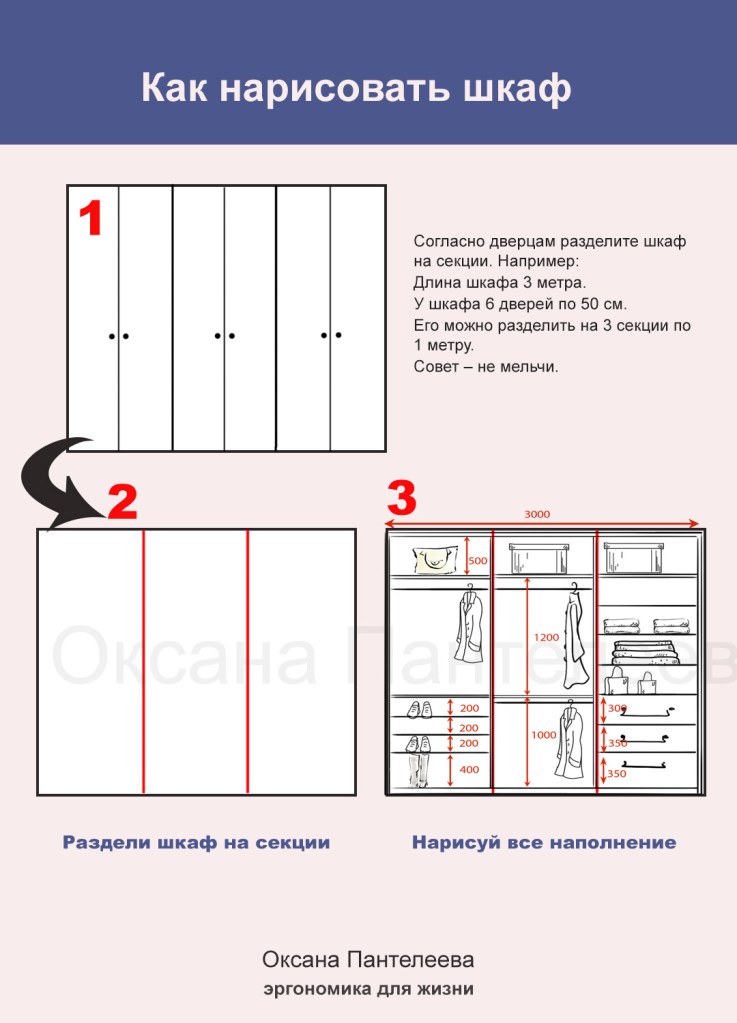 Как нарисовать шкаф

1

Согласно дверцам разделите шкаф на секции. Например:
Длина шкафа 3 метра.
У шкафа 6 дверей по 50 см.
Его можно разделить на 3 секции по 1 метру.
Совет – не мельчи.

2

3

3000

500

1200

200

200

200

400

1000

300

350

350

Оксана Пантелеева

Раздели шкаф на секции

Нарисуй все наполнение

Оксана Пантелеева
эргономика для жизни