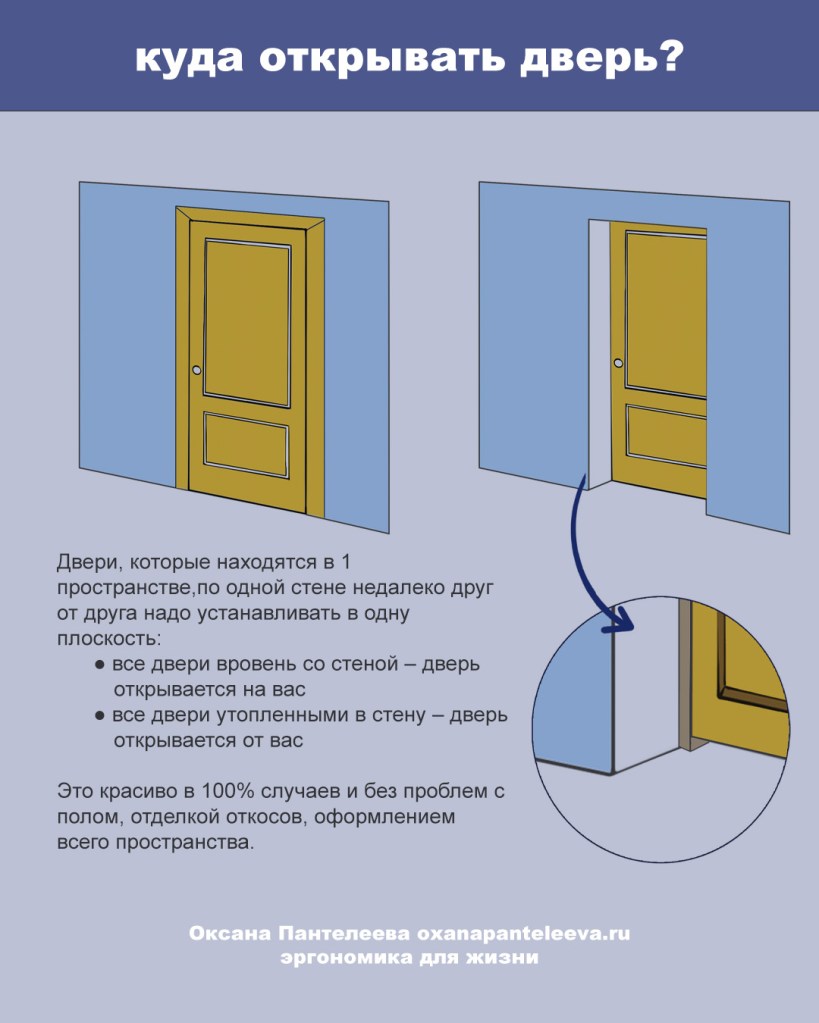 куда открывать дверь?

Двери, которые находятся в 1 пространстве,по одной стене недалеко друг от друга надо устанавливать в одну плоскость:
● все двери вровень со стеной – дверь открывается на вас
● все двери утопленными в стену – дверь открывается от вас

Это красиво в 100% случаев и без проблем с полом, отделкой откосов, оформлением всего пространства.

Оксана Пантелеева oxanapanteleeva.ru
эргономика для жизни